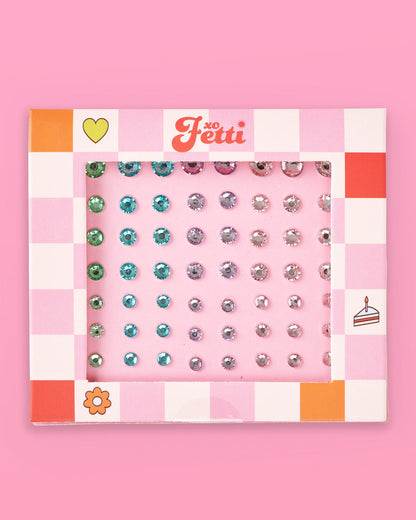 xo Fetti